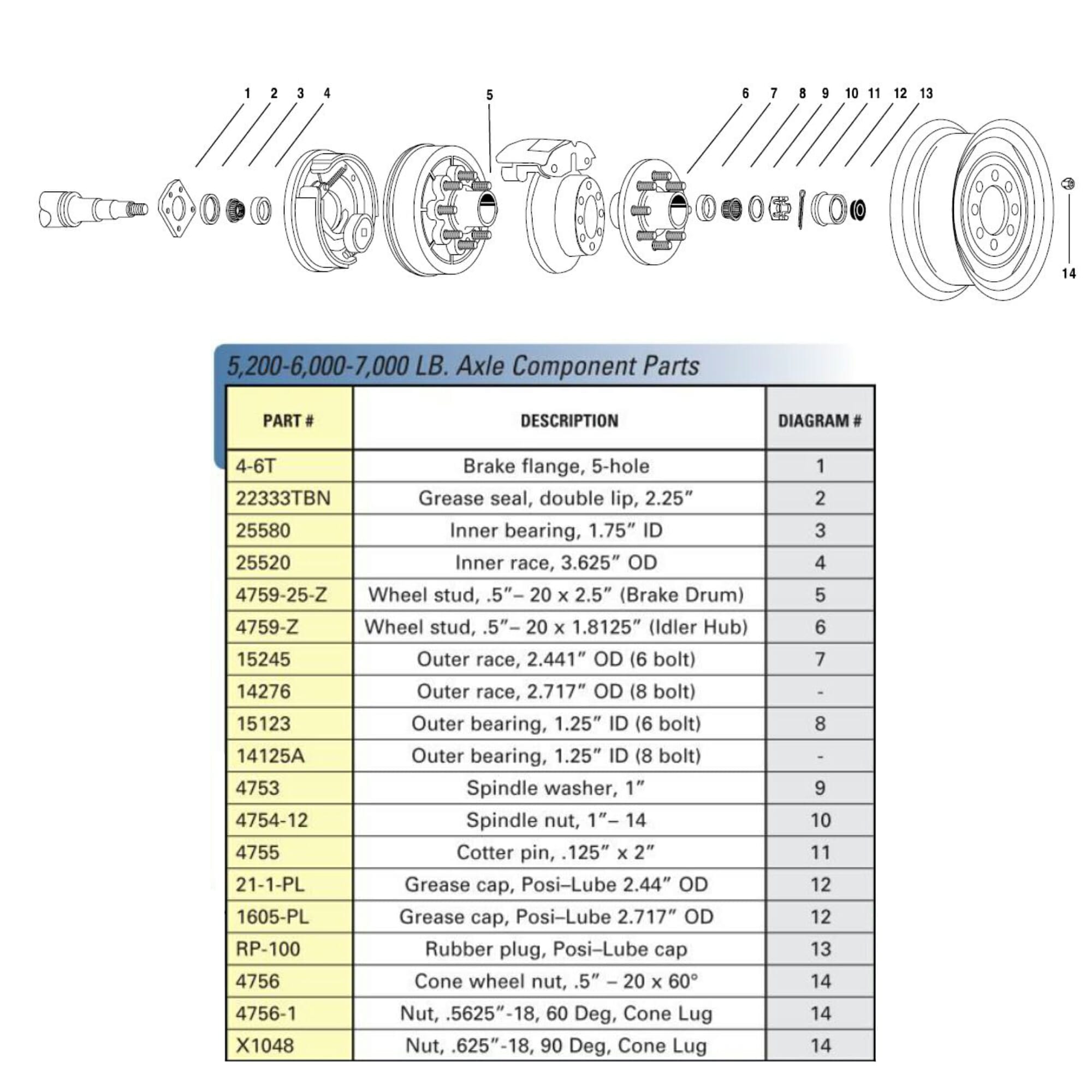 1 2 3 4 5 6 7 8 9 10 11 12 13 14

5,200-6,000-7,000 LB. Axle Component Parts

| PART # | DESCRIPTION | DIAGRAM # |
|---|---|---|
| 4-6T | Brake flange, 5-hole | 1 |
| 22333TBN | Grease seal, double lip, 2.25″ | 2 |
| 25580 | Inner bearing, 1.75″ ID | 3 |
| 25520 | Inner race, 3.625″ OD | 4 |
| 4759-25-Z | Wheel stud, .5″– 20 x 2.5″ (Brake Drum) | 5 |
| 4759-Z | Wheel stud, .5″– 20 x 1.8125″ (Idler Hub) | 6 |
| 15245 | Outer race, 2.441″ OD (6 bolt) | 7 |
| 14276 | Outer race, 2.717″ OD (8 bolt) | - |
| 15123 | Outer bearing, 1.25″ ID (6 bolt) | 8 |
| 14125A | Outer bearing, 1.25″ ID (8 bolt) | - |
| 4753 | Spindle washer, 1″ | 9 |
| 4754-12 | Spindle nut, 1″– 14 | 10 |
| 4755 | Cotter pin, .125″ x 2″ | 11 |
| 21-1-PL | Grease cap, Posi–Lube 2.44″ OD | 12 |
| 1605-PL | Grease cap, Posi–Lube 2.717″ OD | 12 |
| RP-100 | Rubber plug, Posi–Lube cap | 13 |
| 4756 | Cone wheel nut, .5″ – 20 x 60° | 14 |
| 4756-1 | Nut, .5625″-18, 60 Deg, Cone Lug | 14 |
| X1048 | Nut, .625″-18, 90 Deg, Cone Lug | 14 |